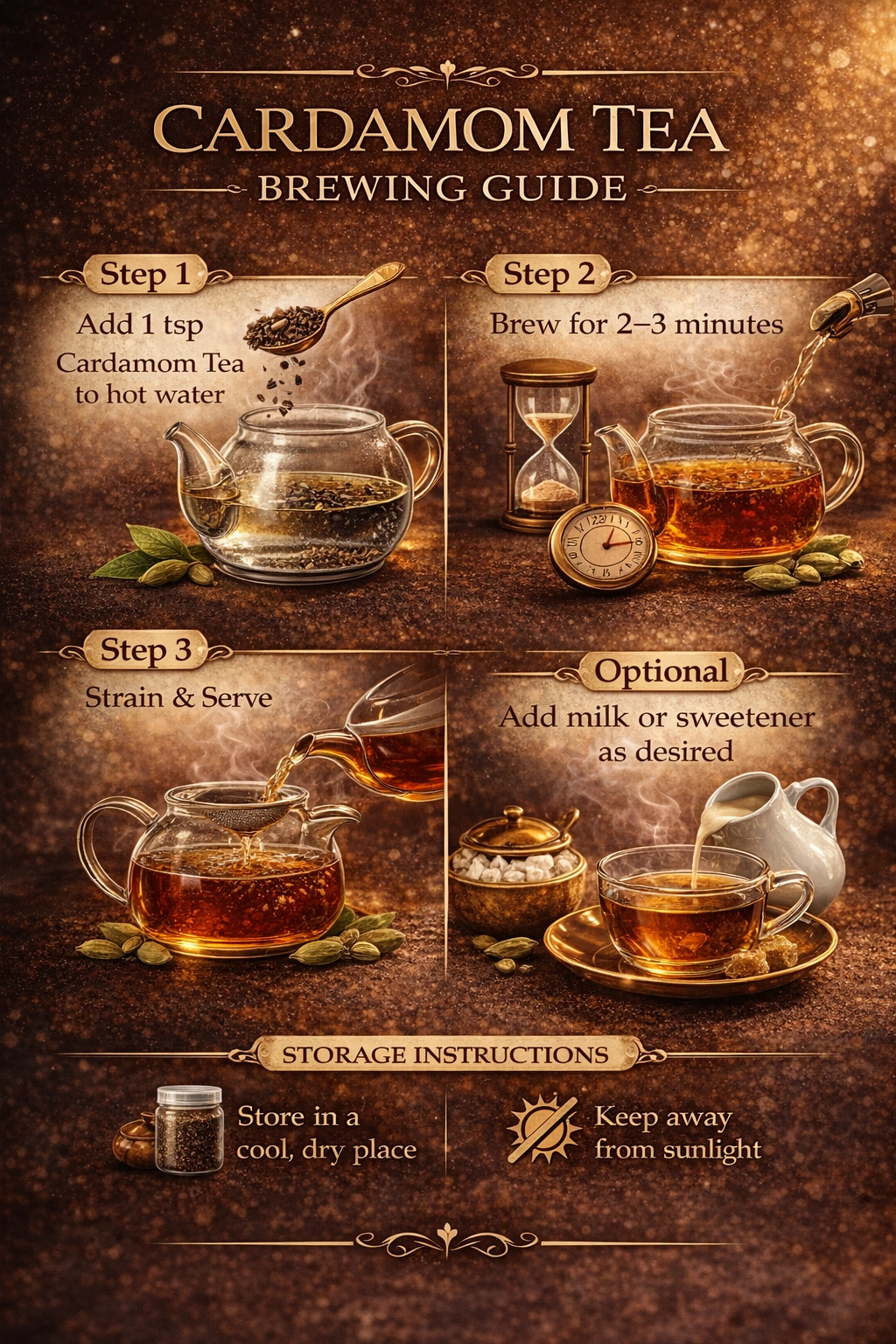 CARDAMOM TEA
BREWING GUIDE

Step 1
Add 1 tsp Cardamom Tea to hot water

Step 2
Brew for 2–3 minutes

Step 3
Strain & Serve

Optional
Add milk or sweetener as desired

STORAGE INSTRUCTIONS

Store in a cool, dry place

Keep away from sunlight